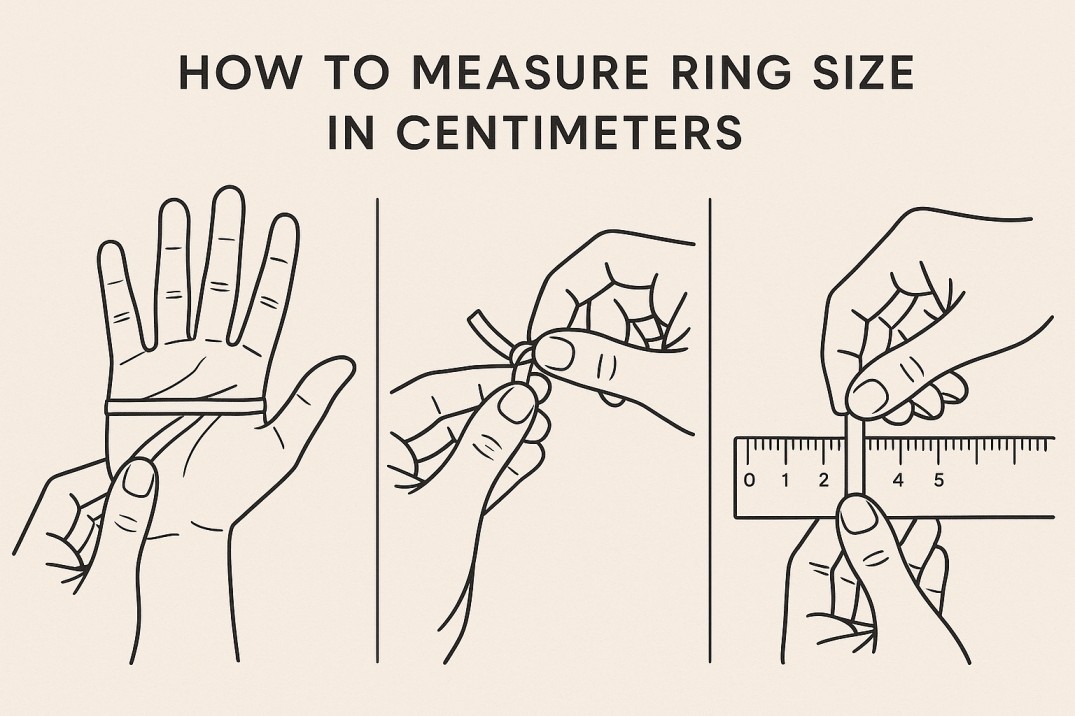 HOW TO MEASURE RING SIZE IN CENTIMETERS

0 1 2 4 5